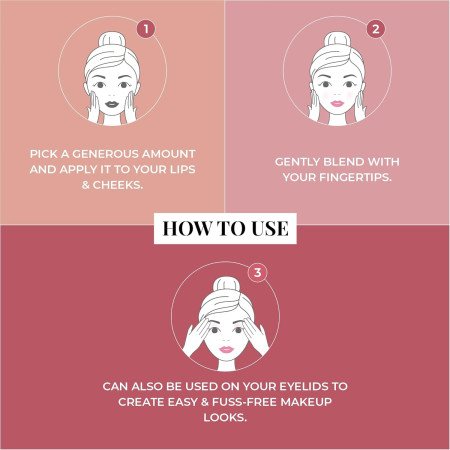 1

PICK A GENEROUS AMOUNT AND APPLY IT TO YOUR LIPS & CHEEKS.

2

GENTLY BLEND WITH YOUR FINGERTIPS.

HOW TO USE

3

CAN ALSO BE USED ON YOUR EYELIDS TO CREATE EASY & FUSS-FREE MAKEUP LOOKS.