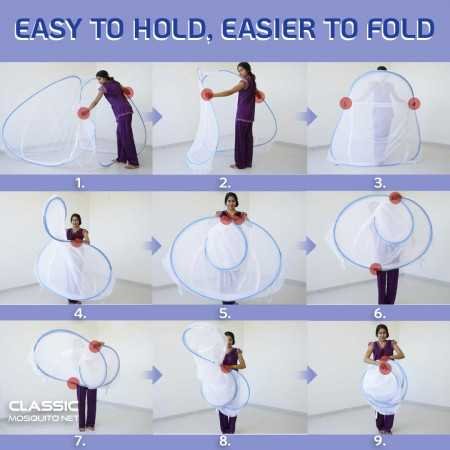 EASY TO HOLD, EASIER TO FOLD

1.

2.

3.

4.

5.

6.

CLASSIC
MOSQUITO NET

7.

8.

9.