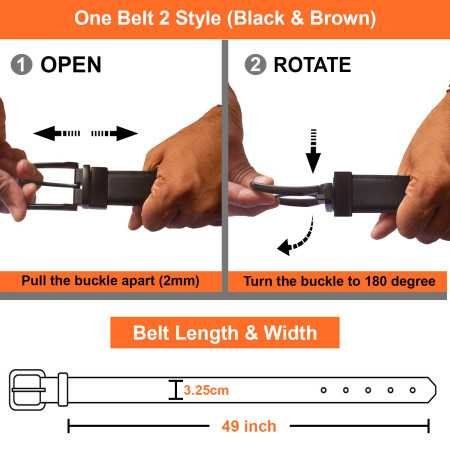 One Belt 2 Style (Black & Brown)

1 OPEN

Pull the buckle apart (2mm)

2 ROTATE

Turn the buckle to 180 degree

Belt Length & Width

3.25cm

49 inch