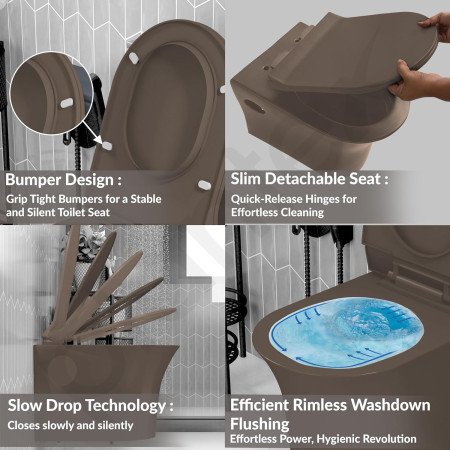 Bumper Design :
Grip Tight Bumpers for a Stable and Silent Toilet Seat

Slim Detachable Seat :
Quick-Release Hinges for Effortless Cleaning

Slow Drop Technology :
Closes slowly and silently

Efficient Rimless Washdown Flushing
Effortless Power, Hygienic Revolution