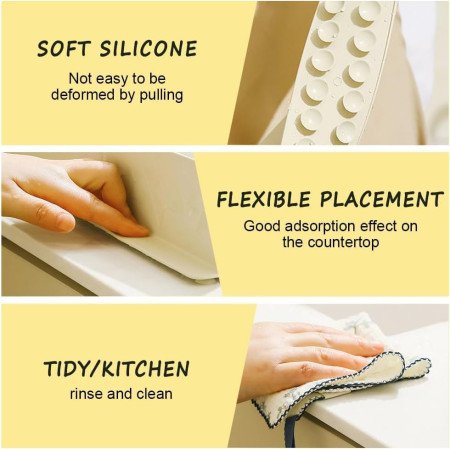 SOFT SILICONE

Not easy to be deformed by pulling

FLEXIBLE PLACEMENT

Good adsorption effect on the countertop

TIDY/KITCHEN

rinse and clean