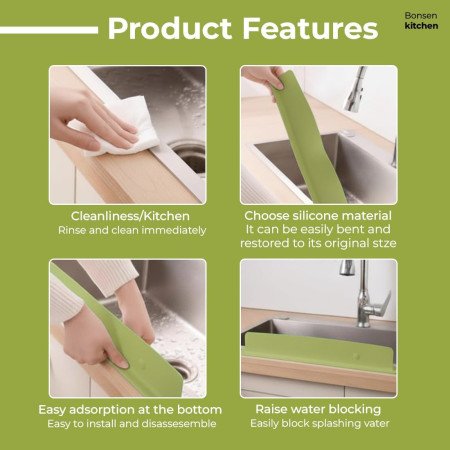 Product Features

Bonsen
kitchen

Cleanliness/Kitchen
Rinse and clean immediately

Choose silicone material
It can be easily bent and restored to its original stze

Easy adsorption at the bottom
Easy to install and disassesemble

Raise water blocking
Easily block splashing vater