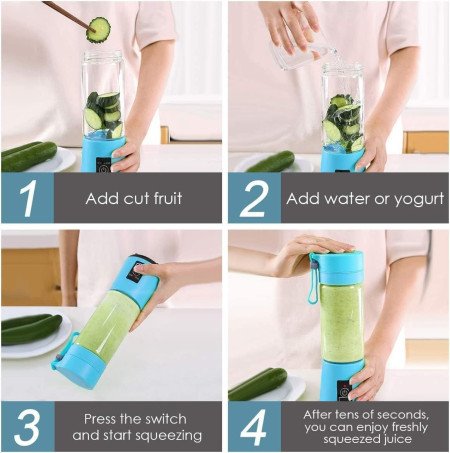 1

Add cut fruit

2

Add water or yogurt

3

Press the switch and start squeezing

4

After tens of seconds, you can enjoy freshly squeezed juice