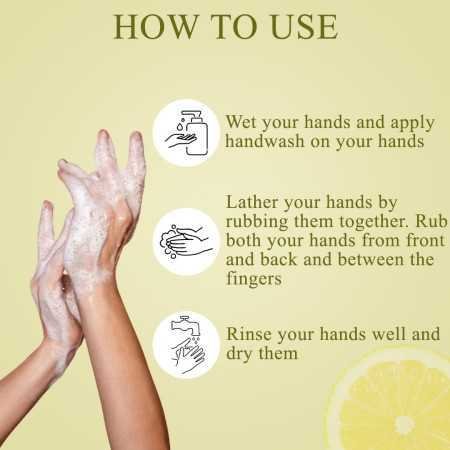 HOW TO USE

Wet your hands and apply handwash on your hands

Lather your hands by rubbing them together. Rub both your hands from front and back and between the fingers

Rinse your hands well and dry them