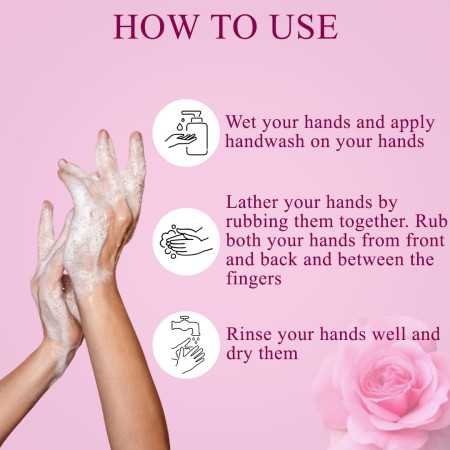 HOW TO USE

Wet your hands and apply handwash on your hands

Lather your hands by rubbing them together. Rub both your hands from front and back and between the fingers

Rinse your hands well and dry them