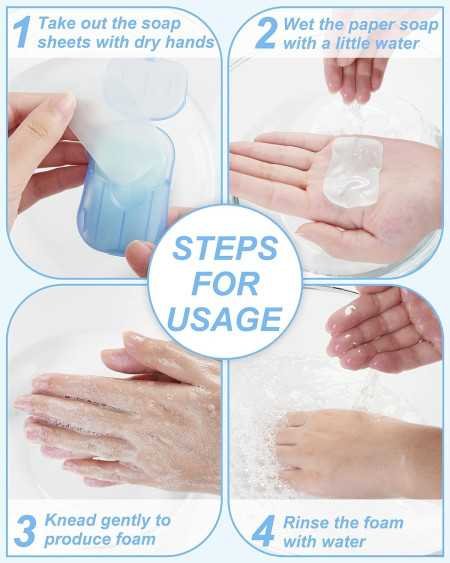 1 Take out the soap sheets with dry hands

2 Wet the paper soap with a little water

STEPS FOR USAGE

3 Knead gently to produce foam

4 Rinse the foam with water