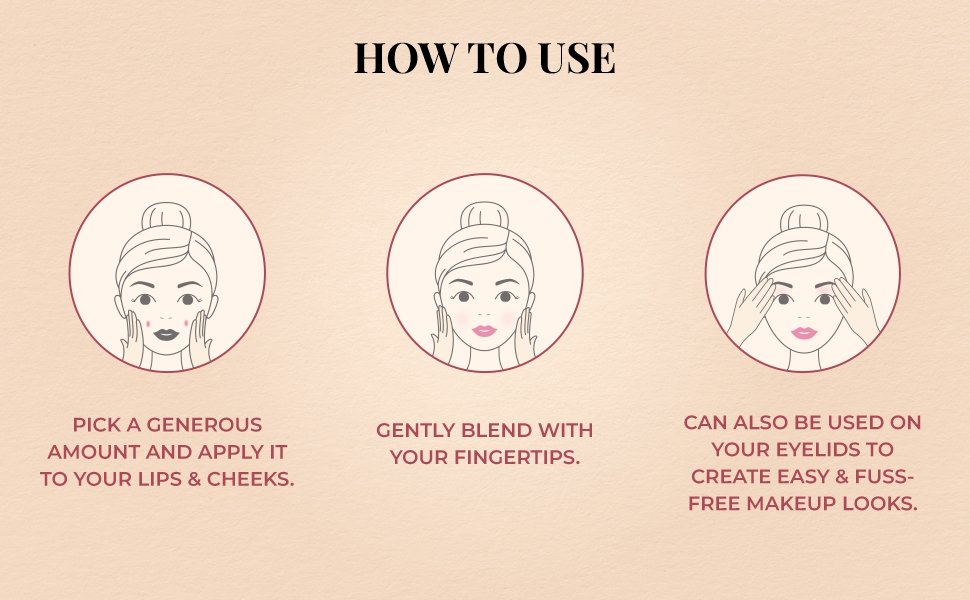 HOW TO USE

PICK A GENEROUS AMOUNT AND APPLY IT TO YOUR LIPS & CHEEKS.

GENTLY BLEND WITH YOUR FINGERTIPS.

CAN ALSO BE USED ON YOUR EYELIDS TO CREATE EASY & FUSS-FREE MAKEUP LOOKS.