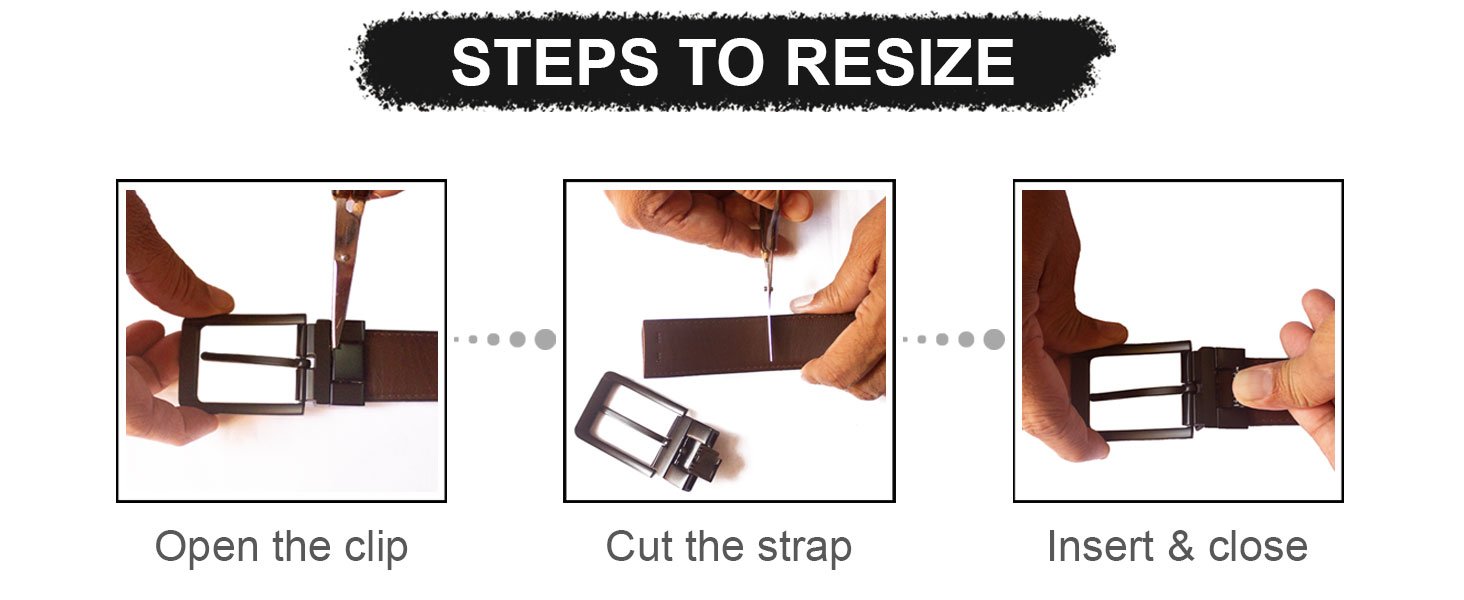 STEPS TO RESIZE

Open the clip

Cut the strap

Insert & close