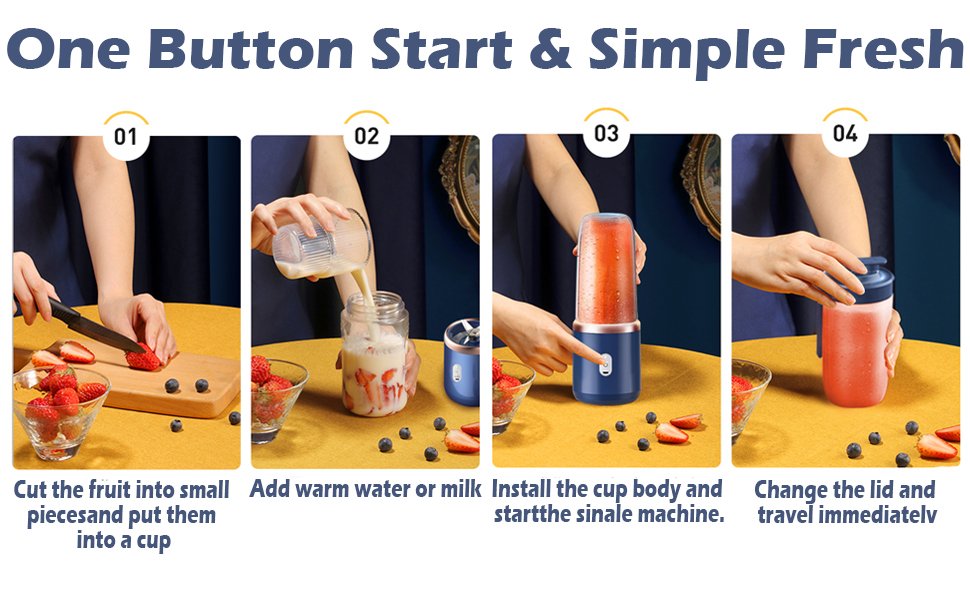 One Button Start & Simple Fresh

01

Cut the fruit into small piecesand put them into a cup

02

Add warm water or milk

03

Install the cup body and startthe sinale machine.

04

Change the lid and travel immediatelv